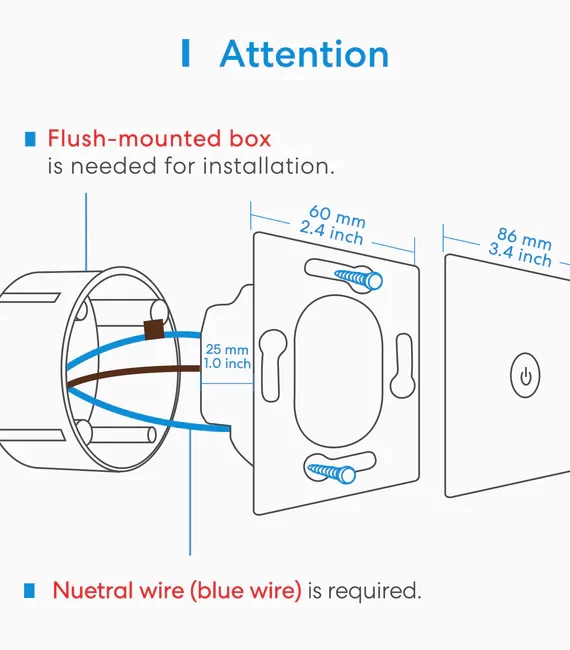 Attention

Flush-mounted box is needed for installation.

60 mm
2.4 inch

86 mm
3.4 inch

25 mm
1.0 inch

Nuetral wire (blue wire) is required.